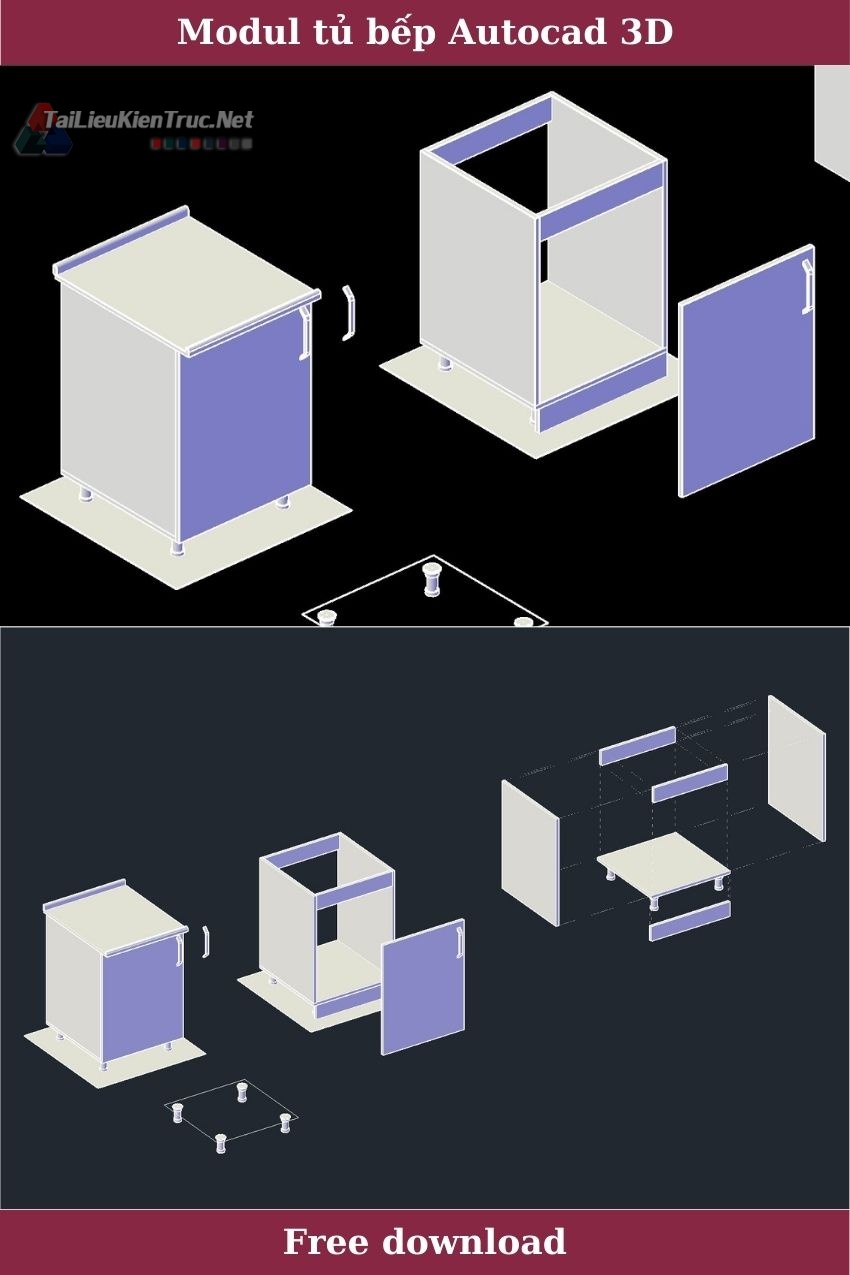 Modul tủ bếp Autocad 3D

TaiLieuKienTruc.Net

Free download