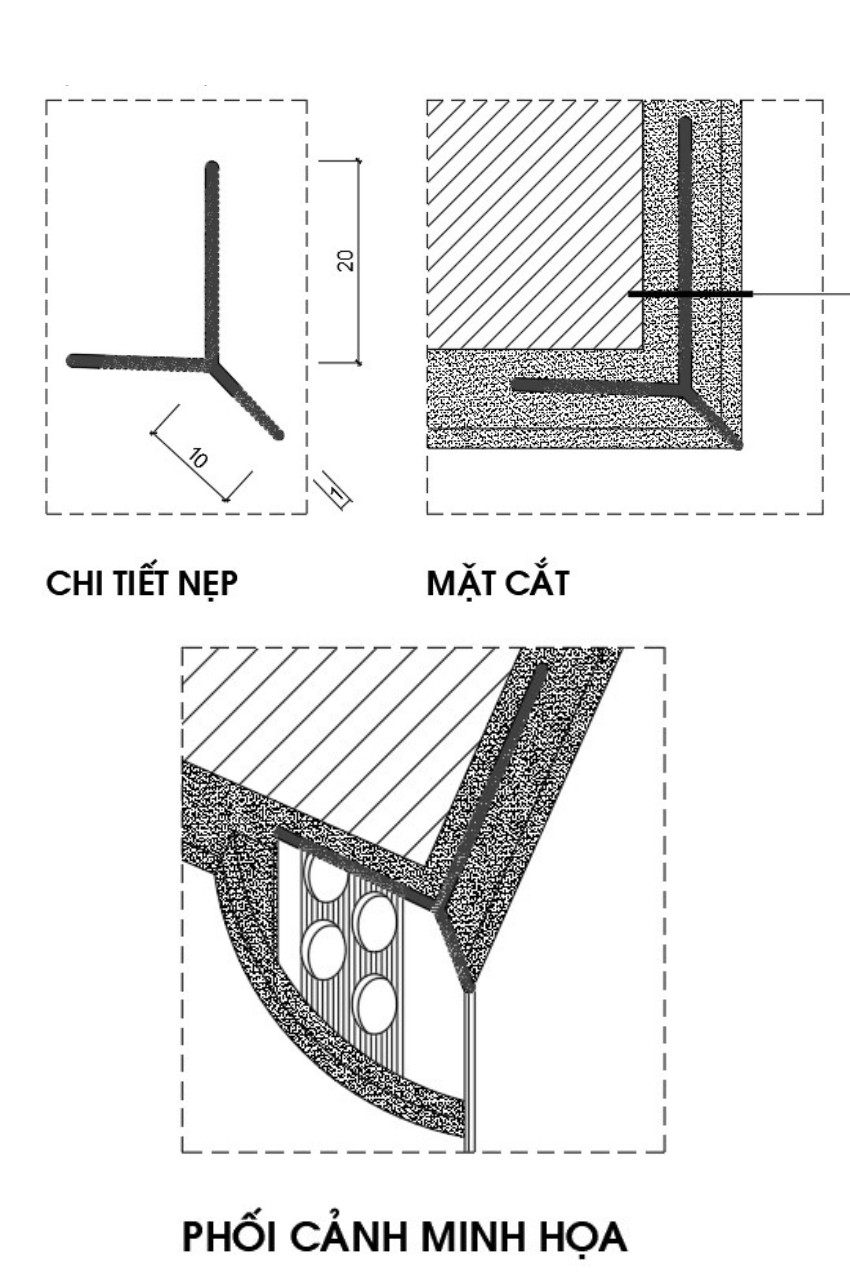 20

10

1

CHI TIẾT NẸP

MẶT CẮT

PHỐI CẢNH MINH HỌA