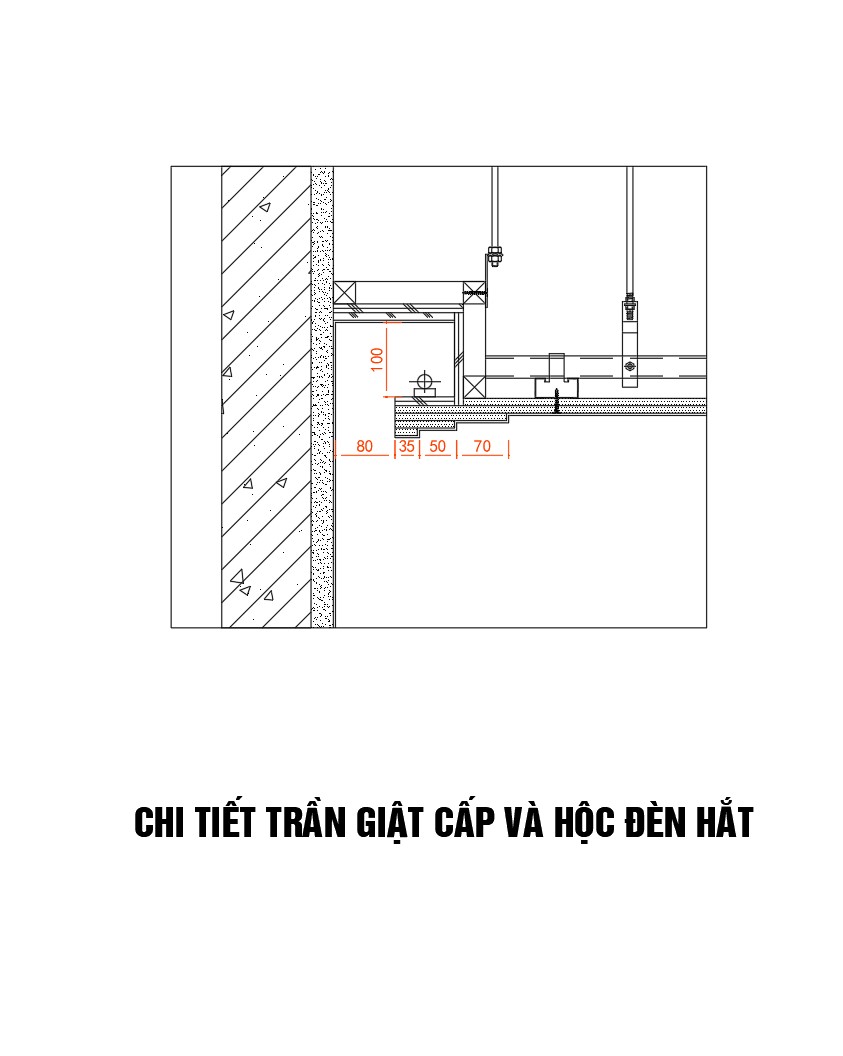 100

80 35 50 70

CHI TIẾT TRẦN GIẬT CẤP VÀ HỘC ĐÈN HẮT